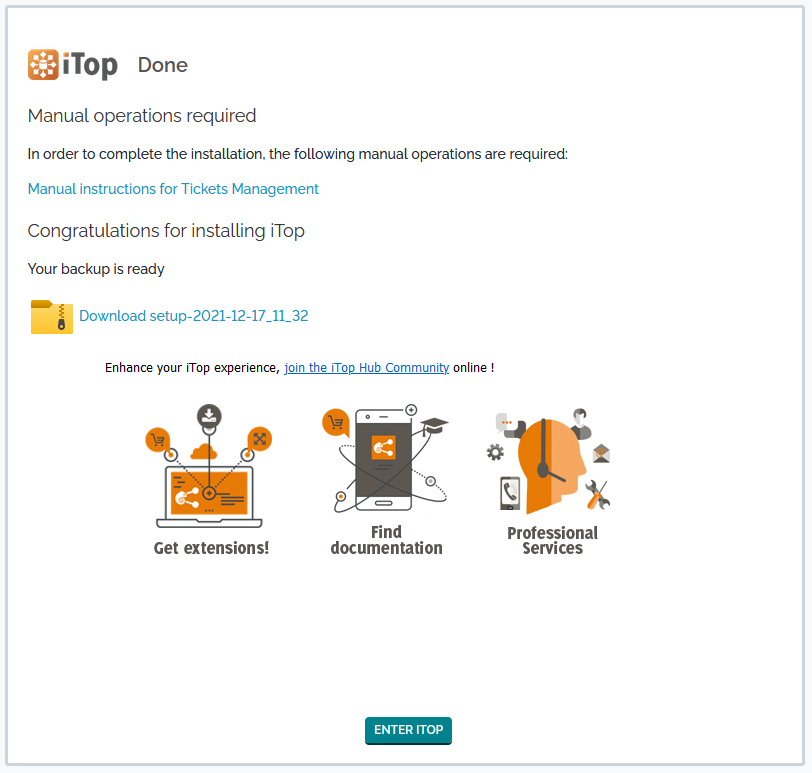 iTop Done

Manual operations required

In order to complete the installation, the following manual operations are required:

Manual instructions for Tickets Management

Congratulations for installing iTop

Your backup is ready

Download setup-2021-12-17_11_32

Enhance your iTop experience, join the iTop Hub Community online !

Get extensions!

Find documentation

Professional Services

ENTER ITOP